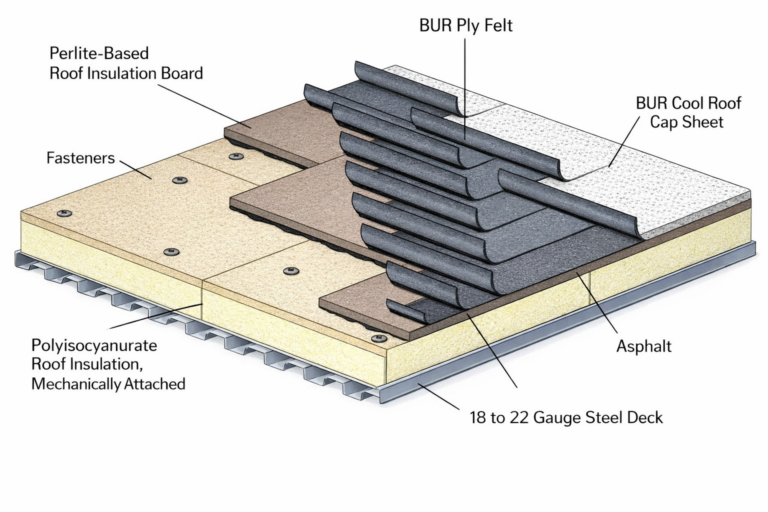 BUR Ply Felt

Perlite-Based Roof Insulation Board

BUR Cool Roof Cap Sheet

Fasteners

Polyisocyanurate Roof Insulation, Mechanically Attached

Asphalt

18 to 22 Gauge Steel Deck